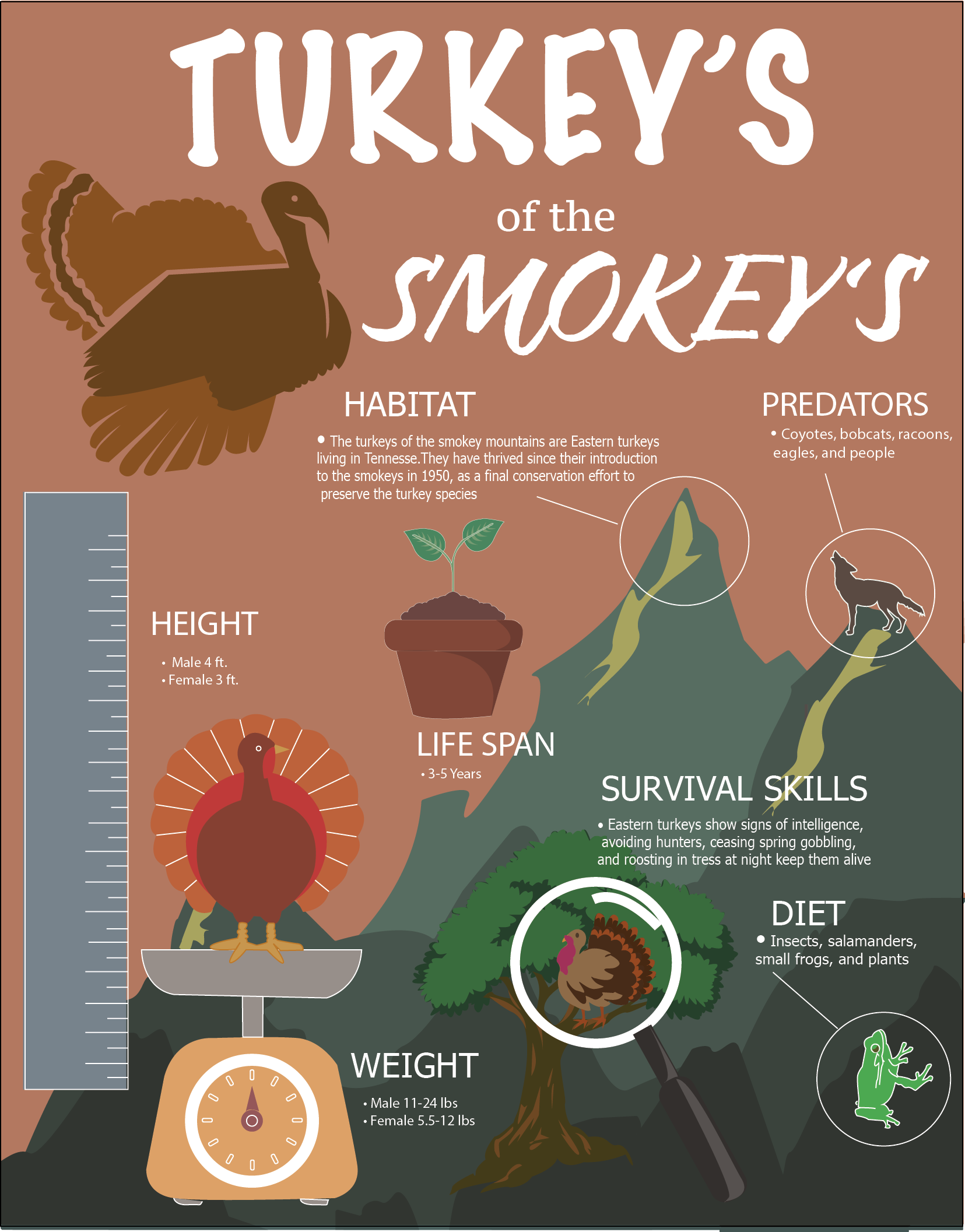 TURKEY'S

of the

SMOKEY'S

HABITAT

• The turkeys of the smokey mountains are Eastern turkeys living in Tennesse.They have thrived since their introduction to the smokeys in 1950, as a final conservation effort to preserve the turkey species

PREDATORS

• Coyotes, bobcats, racoons, eagles, and people

HEIGHT

• Male 4 ft.
• Female 3 ft.

LIFE SPAN

• 3-5 Years

SURVIVAL SKILLS

• Eastern turkeys show signs of intelligence, avoiding hunters, ceasing spring gobbling, and roosting in tress at night keep them alive

DIET

• Insects, salamanders, small frogs, and plants

WEIGHT

• Male 11-24 lbs
• Female 5.5-12 lbs