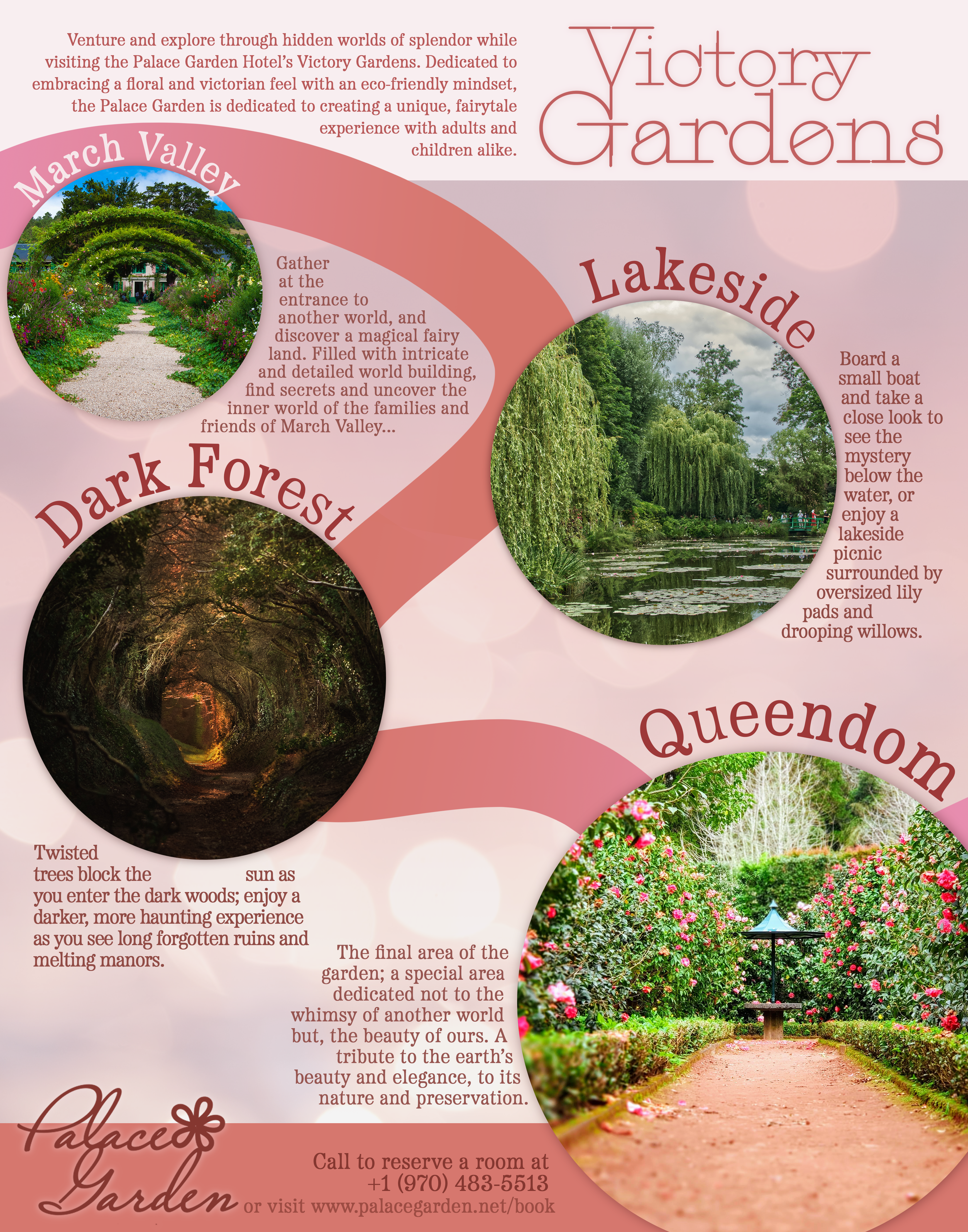 Venture and explore through hidden worlds of splendor while visiting the Palace Garden Hotel's Victory Gardens. Dedicated to embracing a floral and victorian feel with an eco-friendly mindset, the Palace Garden is dedicated to creating a unique, fairytale experience with adults and children alike.

Victory Gardens

March Valley

Gather at the entrance to another world, and discover a magical fairy land. Filled with intricate and detailed world building, find secrets and uncover the inner world of the families and friends of March Valley...

Lakeside

Board a small boat and take a close look to see the mystery below the water, or enjoy a lakeside picnic surrounded by oversized lily pads and drooping willows.

Dark Forest

Twisted trees block the sun as you enter the dark woods; enjoy a darker, more haunting experience as you see long forgotten ruins and melting manors.

Queendom

The final area of the garden; a special area dedicated not to the whimsy of another world but, the beauty of ours. A tribute to the earth's beauty and elegance, to its nature and preservation.

Palace Garden

Call to reserve a room at +1 (970) 483-5513 or visit www.palacegarden.net/book